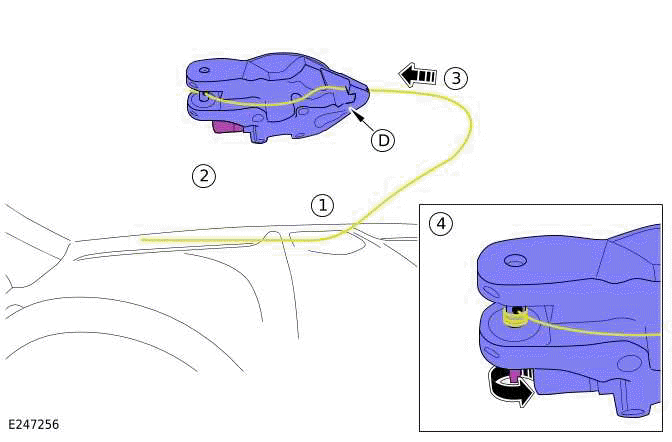 3
D
2
1
4
E247256